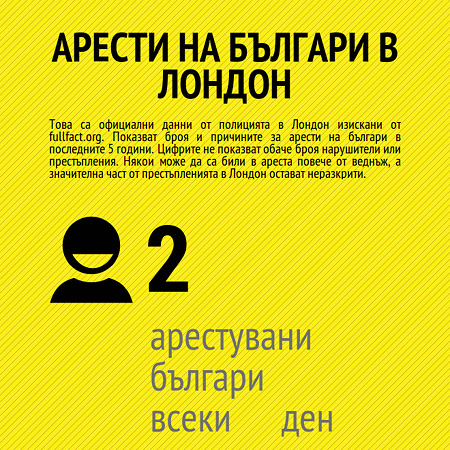 АРЕСТИ НА БЪЛГАРИ В ЛОНДОН

Това са официални данни от полицията в Лондон изискани от fullfact.org. Показват броя и причините за арести на българи в последните 5 години. Цифрите не показват обаче броя нарушители или престъпления. Някои може да са били в ареста повече от веднъж, а значителна част от престъпленията в Лондон остават неразкрити.

2

арестувани българи всеки ден